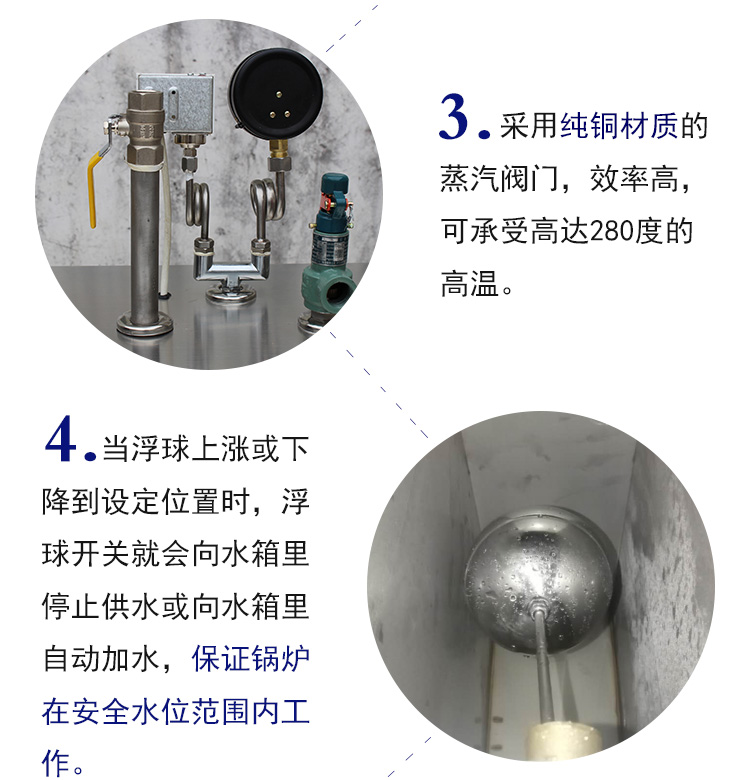 3. 采用纯铜材质的蒸汽阀门，效率高，可承受高达280度的高温。

4. 当浮球上涨或下降到设定位置时，浮球开关就会向水箱里停止供水或向水箱里自动加水，保证锅炉在安全水位范围内工作。